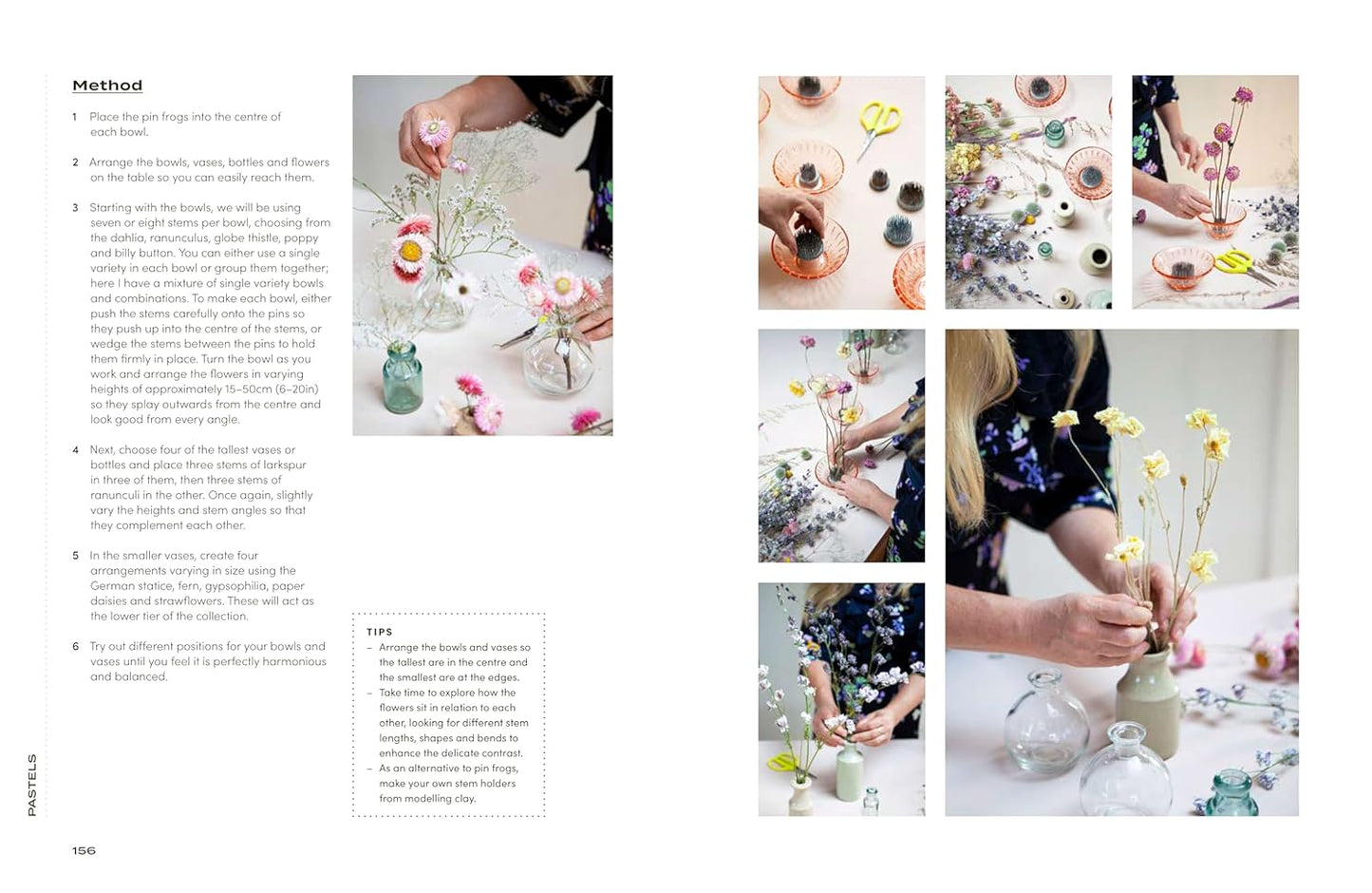 Method

1 Place the pin frogs into the centre of each bowl.

2 Arrange the bowls, vases, bottles and flowers on the table so you can easily reach them.

3 Starting with the bowls, we will be using seven or eight stems per bowl, choosing from the dahlia, ranunculus, globe thistle, poppy and billy button. You can either use a single variety in each bowl or group them together; here I have a mixture of single variety bowls and combinations. To make each bowl, either push the stems carefully onto the pins so they push up into the centre of the stems, or wedge the stems between the pins to hold them firmly in place. Turn the bowl as you work and arrange the flowers in varying heights of approximately 15–50cm (6–20in) so they splay outwards from the centre and look good from every angle.

4 Next, choose four of the tallest vases or bottles and place three stems of larkspur in three of them, then three stems of ranunculi in the other. Once again, slightly vary the heights and stem angles so that they complement each other.

5 In the smaller vases, create four arrangements varying in size using the German statice, fern, gypsophilia, paper daisies and strawflowers. These will act as the lower tier of the collection.

6 Try out different positions for your bowls and vases until you feel it is perfectly harmonious and balanced.

TIPS
– Arrange the bowls and vases so the tallest are in the centre and the smallest are at the edges.
– Take time to explore how the flowers sit in relation to each other, looking for different stem lengths, shapes and bends to enhance the delicate contrast.
– As an alternative to pin frogs, make your own stem holders from modelling clay.

PASTELS

156