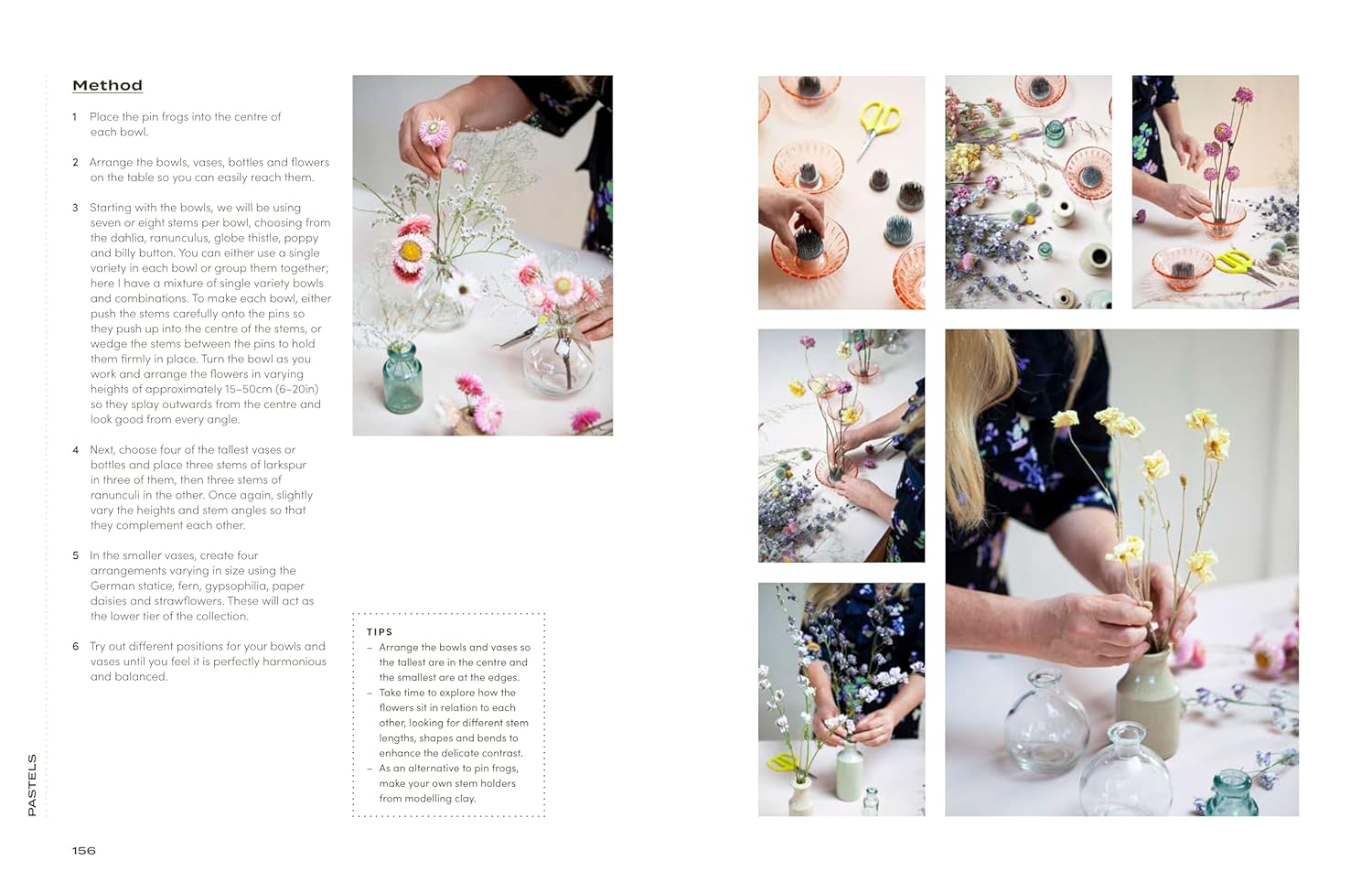 Method

1 Place the pin frogs into the centre of each bowl.

2 Arrange the bowls, vases, bottles and flowers on the table so you can easily reach them.

3 Starting with the bowls, we will be using seven or eight stems per bowl, choosing from the dahlia, ranunculus, globe thistle, poppy and billy button. You can either use a single variety in each bowl or group them together; here I have a mixture of single variety bowls and combinations. To make each bowl, either push the stems carefully onto the pins so they push up into the centre of the stems, or wedge the stems between the pins to hold them firmly in place. Turn the bowl as you work and arrange the flowers in varying heights of approximately 15–50cm (6–20in) so they splay outwards from the centre and look good from every angle.

4 Next, choose four of the tallest vases or bottles and place three stems of larkspur in three of them, then three stems of ranunculi in the other. Once again, slightly vary the heights and stem angles so that they complement each other.

5 In the smaller vases, create four arrangements varying in size using the German statice, fern, gypsophilia, paper daisies and strawflowers. These will act as the lower tier of the collection.

6 Try out different positions for your bowls and vases until you feel it is perfectly harmonious and balanced.

TIPS
– Arrange the bowls and vases so the tallest are in the centre and the smallest are at the edges.
– Take time to explore how the flowers sit in relation to each other, looking for different stem lengths, shapes and bends to enhance the delicate contrast.
– As an alternative to pin frogs, make your own stem holders from modelling clay.

PASTELS

156